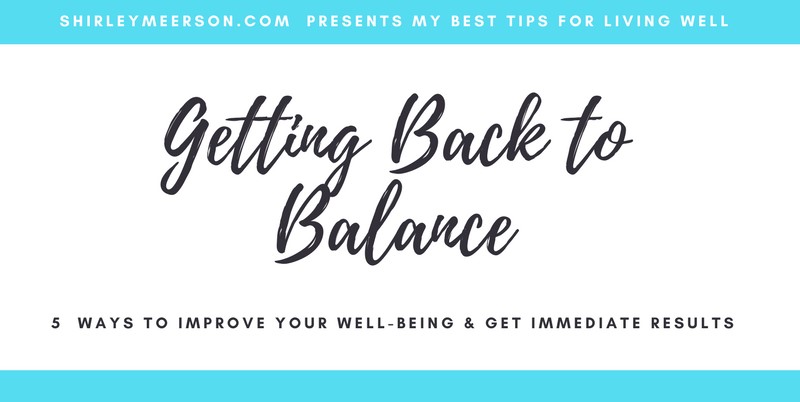 SHIRLEYMEERSON.COM PRESENTS MY BEST TIPS FOR LIVING WELL

Getting Back to Balance

5 WAYS TO IMPROVE YOUR WELL-BEING & GET IMMEDIATE RESULTS